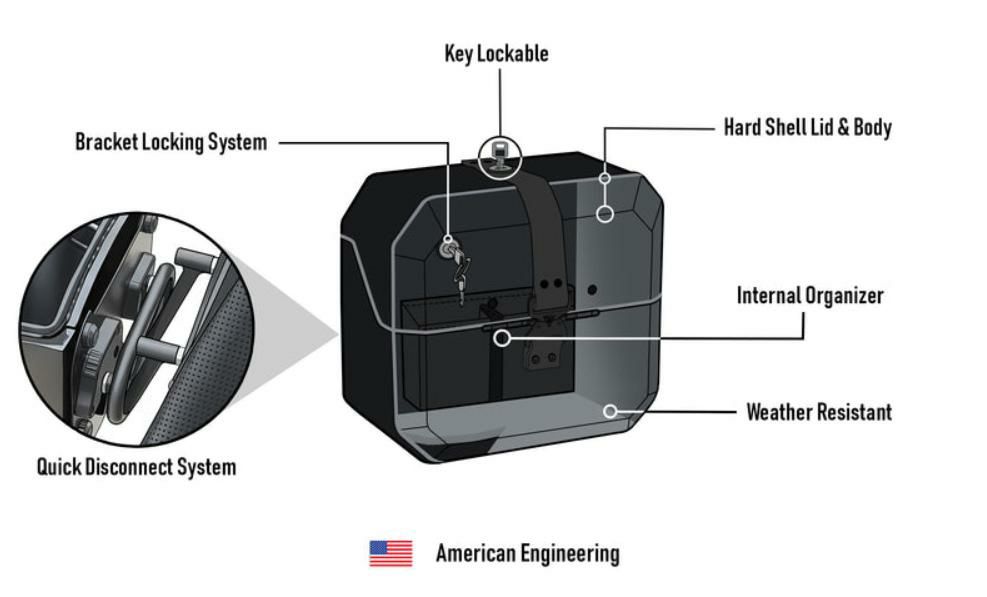 Key Lockable

Bracket Locking System

Hard Shell Lid & Body

Internal Organizer

Weather Resistant

Quick Disconnect System

American Engineering