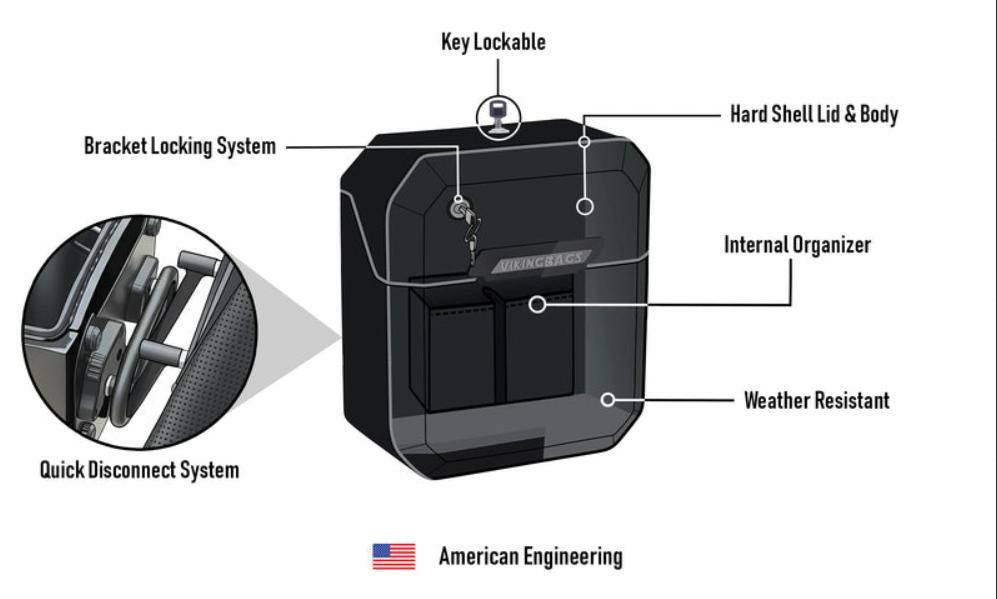 Key Lockable

Bracket Locking System

Hard Shell Lid & Body

VIKINGBAGS

Internal Organizer

Weather Resistant

Quick Disconnect System

American Engineering