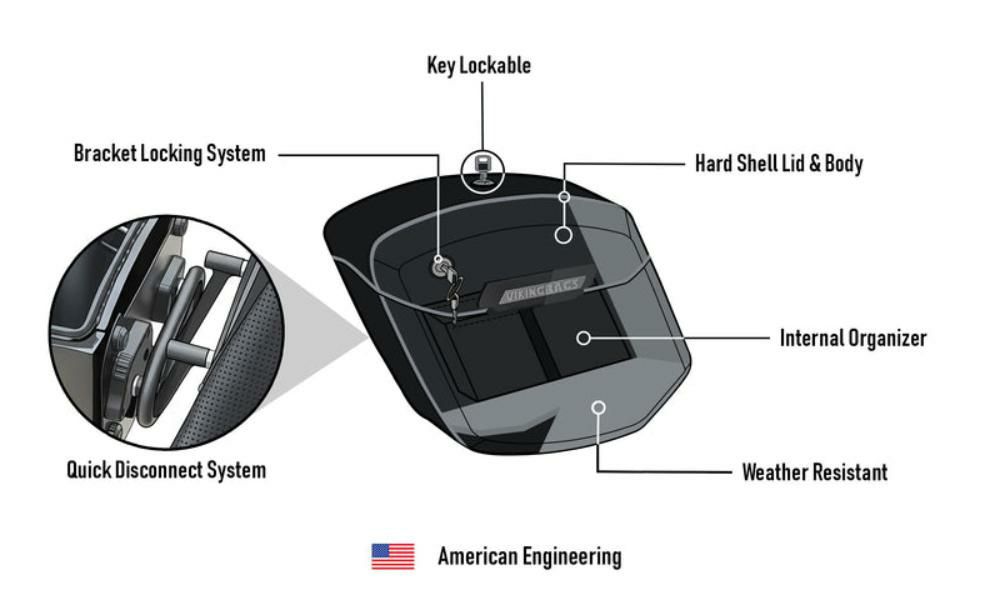 Key Lockable

Bracket Locking System

Hard Shell Lid & Body

VIKINGBAGS

Internal Organizer

Quick Disconnect System

Weather Resistant

American Engineering