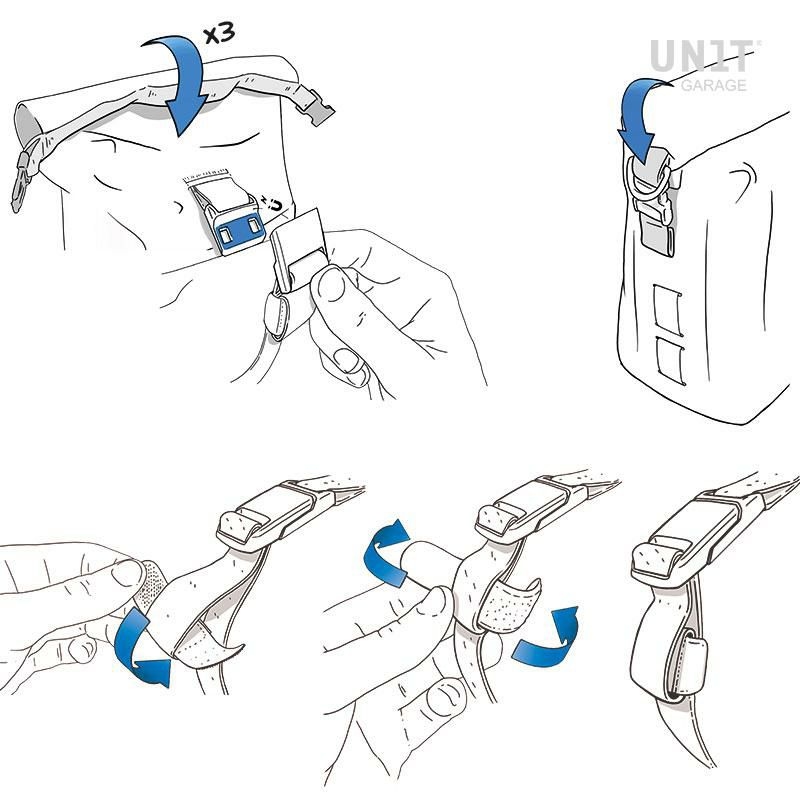 x3

UNIT
GARAGE