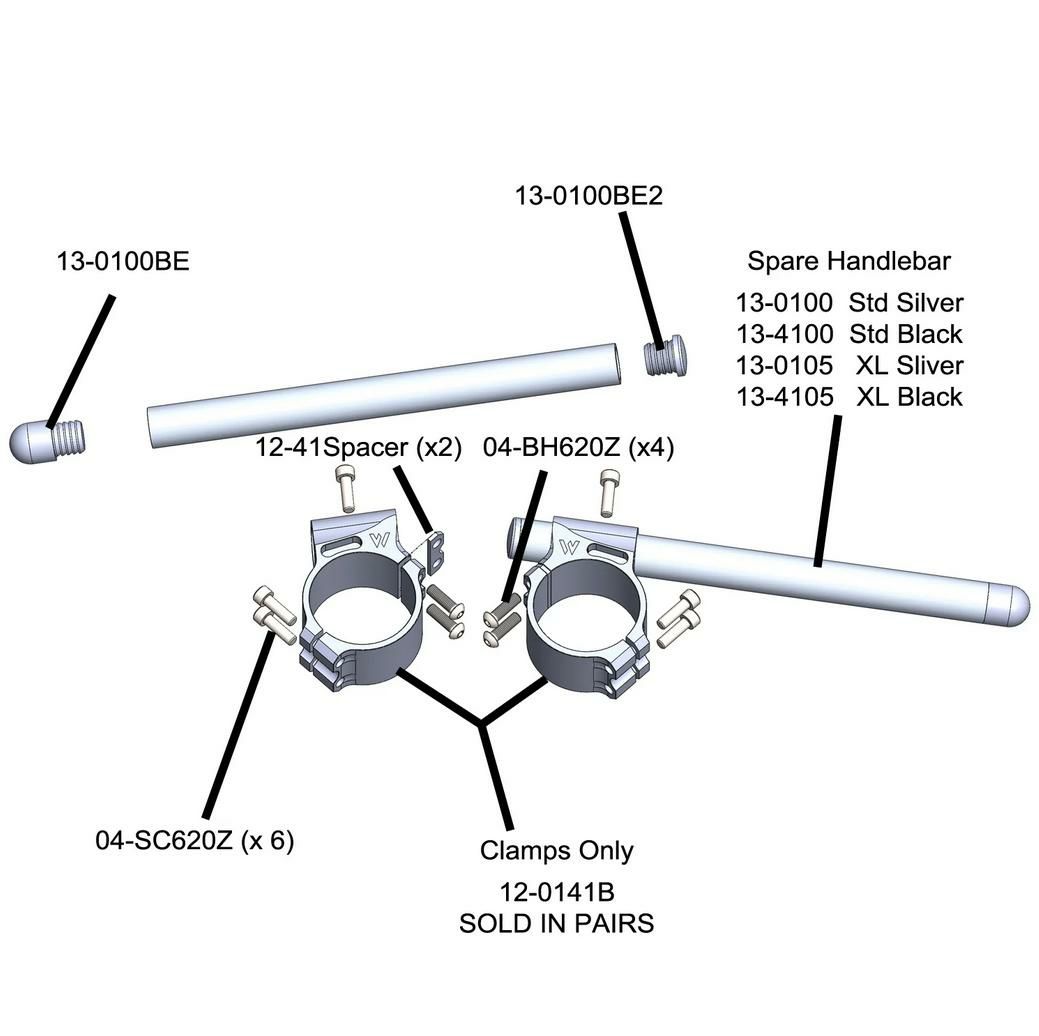 13-0100BE2

13-0100BE

Spare Handlebar

13-0100 Std Silver
13-4100 Std Black
13-0105 XL Sliver
13-4105 XL Black

12-41Spacer (x2)

04-BH620Z (x4)

04-SC620Z (x 6)

Clamps Only

12-0141B
SOLD IN PAIRS