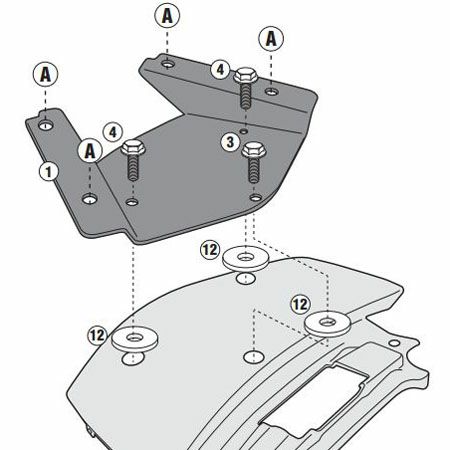 A
A
A
4
4
A
3
1
12
12
12