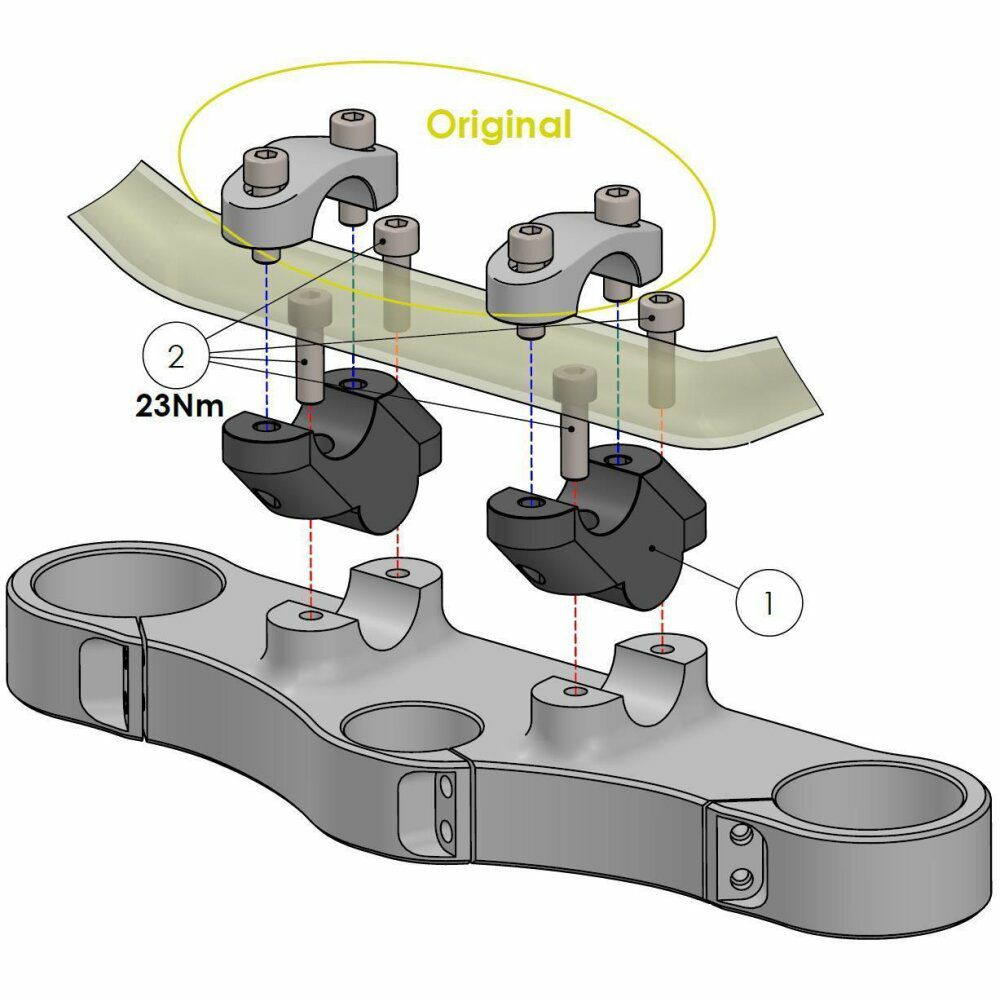 Original

2

23Nm

1