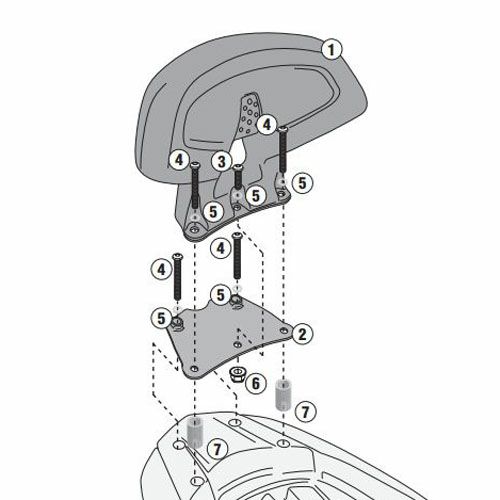 1
4
4
3
5
5
5
4
4
5
5
2
6
7
7