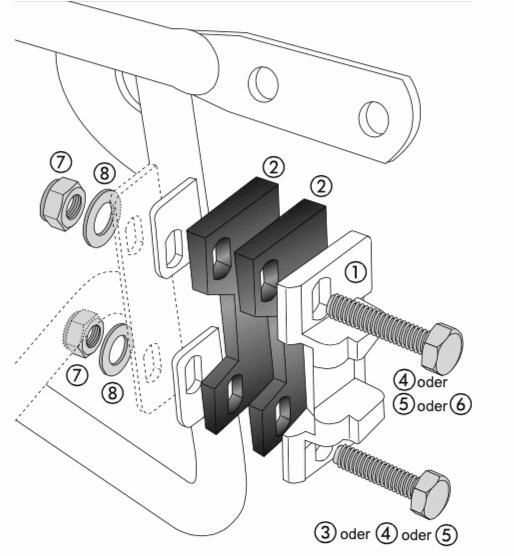 ⑦ ⑧

② ②

①

⑦ ⑧

④ oder
⑤ oder ⑥

③ oder ④ oder ⑤