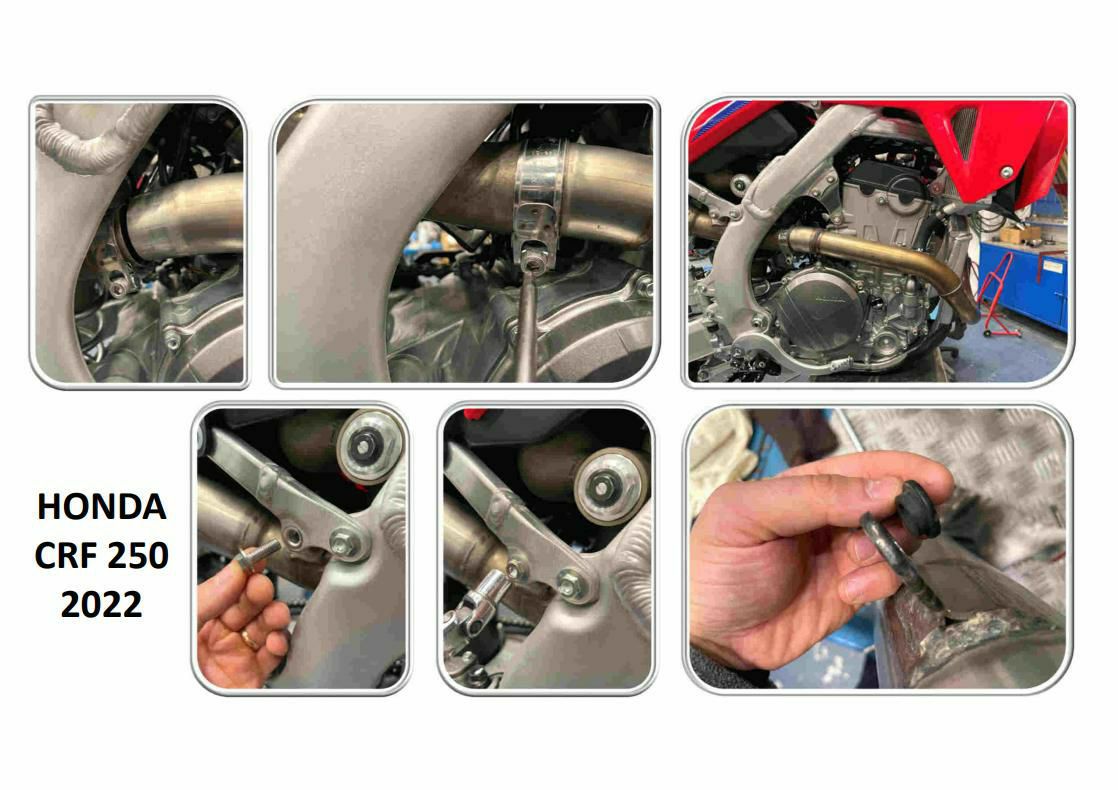 HONDA
CRF 250
2022