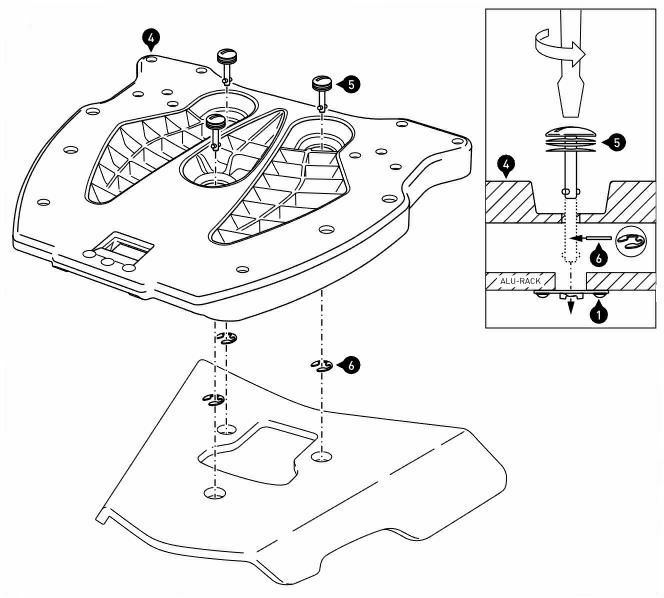 4
5
6
5
4
6
ALU-RACK
1