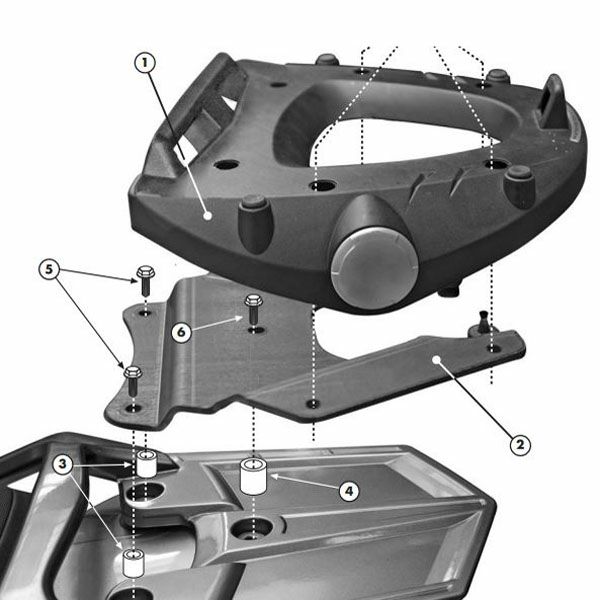 1
5
6
2
3
4