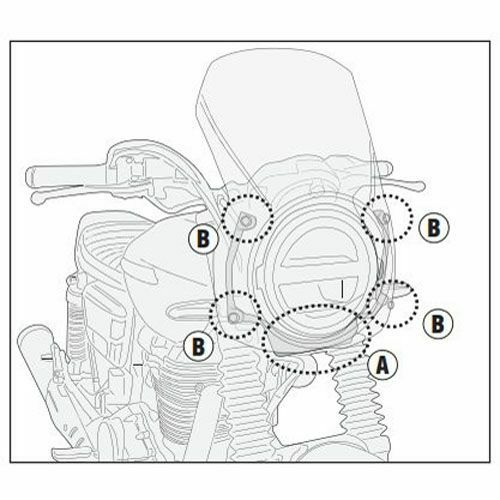 B
B
B
B
A