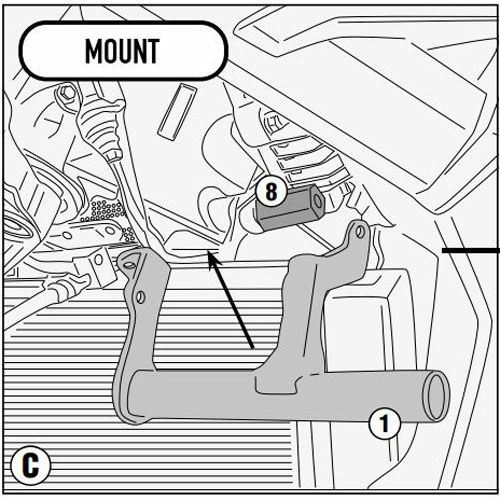 MOUNT

8

1

C