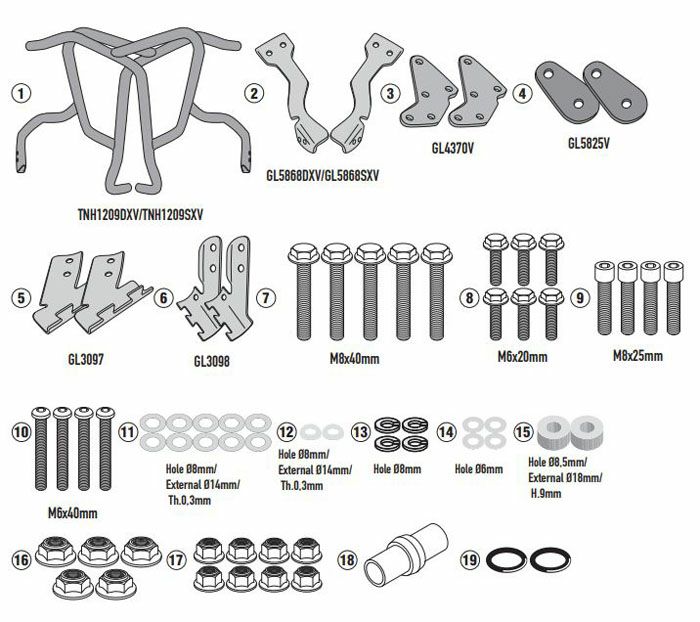 1
TNH1209DXV/TNH1209SXV

2
GL5868DXV/GL5868SXV

3
GL4370V

4
GL5825V

5
GL3097

6
GL3098

7
M8x40mm

8
M6x20mm

9
M8x25mm

10
M6x40mm

11
Hole Ø8mm/ External Ø14mm/ Th.0,3mm

12
Hole Ø8mm/ External Ø14mm/ Th.0,3mm

13
Hole Ø8mm

14
Hole Ø6mm

15
Hole Ø8,5mm/ External Ø18mm/ H.9mm

16

17

18

19