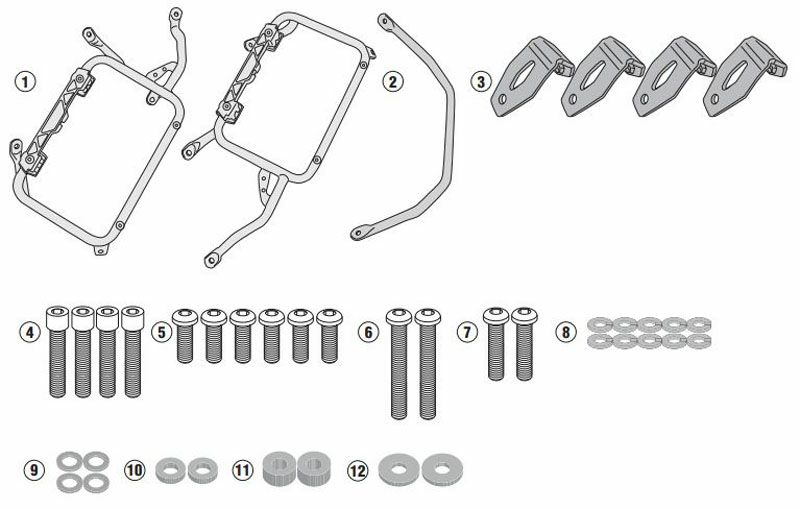 1
2
3
4
5
6
7
8
9
10
11
12