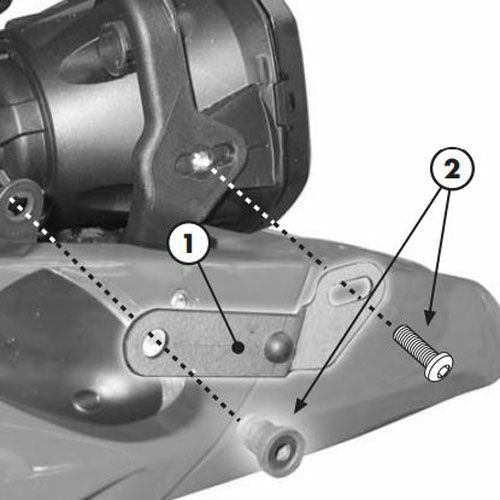 1

2