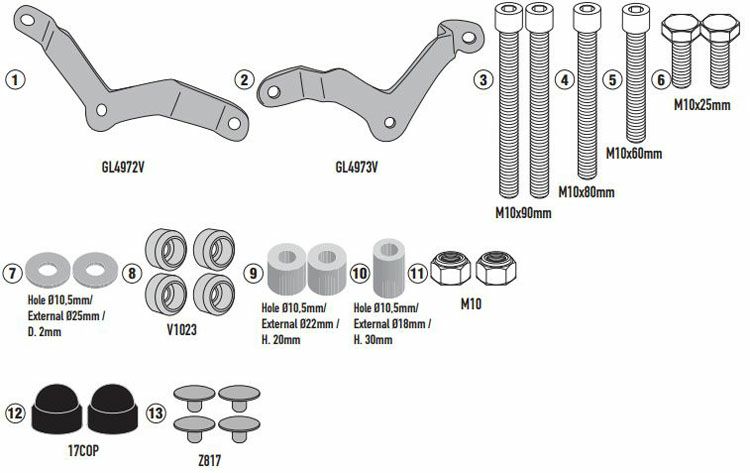 1
GL4972V

2
GL4973V

3
M10x90mm

4
M10x80mm

5
M10x60mm

6
M10x25mm

7
Hole Ø10,5mm/ External Ø25mm / D. 2mm

8
V1023

9
Hole Ø10,5mm/ External Ø22mm / H. 20mm

10
Hole Ø10,5mm/ External Ø18mm / H. 30mm

11
M10

12
17COP

13
Z817