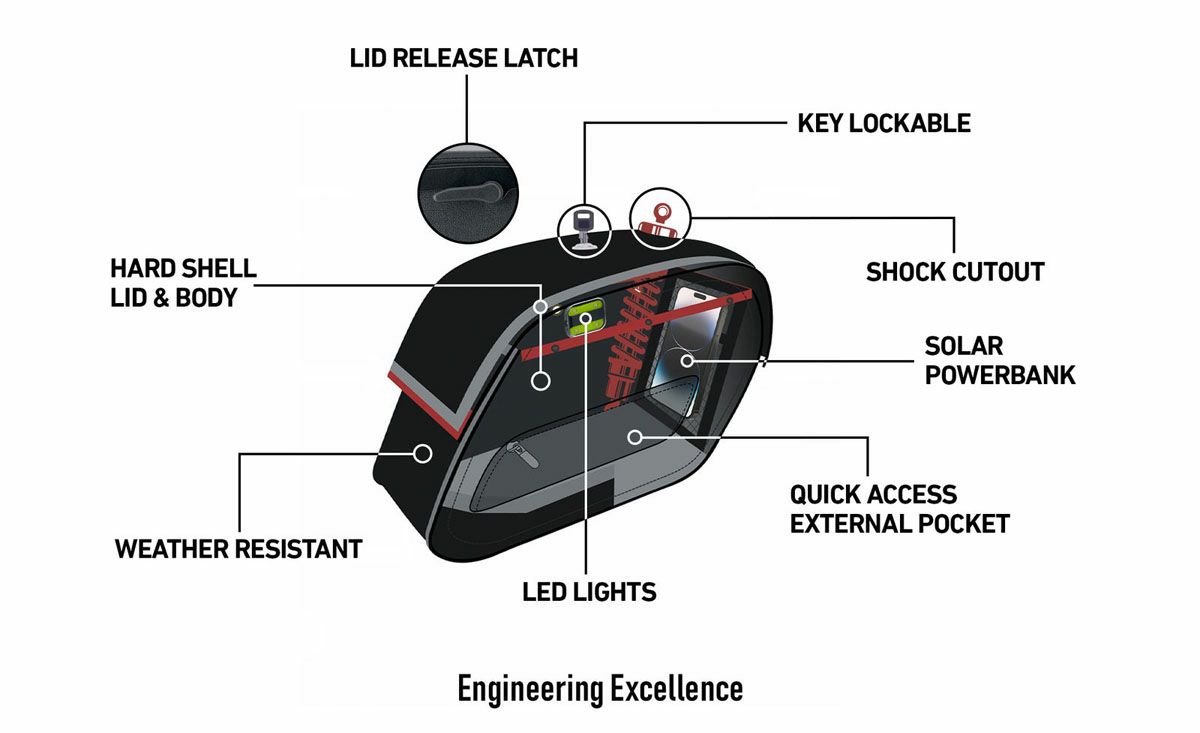 LID RELEASE LATCH

KEY LOCKABLE

SHOCK CUTOUT

HARD SHELL
LID & BODY

SOLAR
POWERBANK

QUICK ACCESS
EXTERNAL POCKET

WEATHER RESISTANT

LED LIGHTS

Engineering Excellence