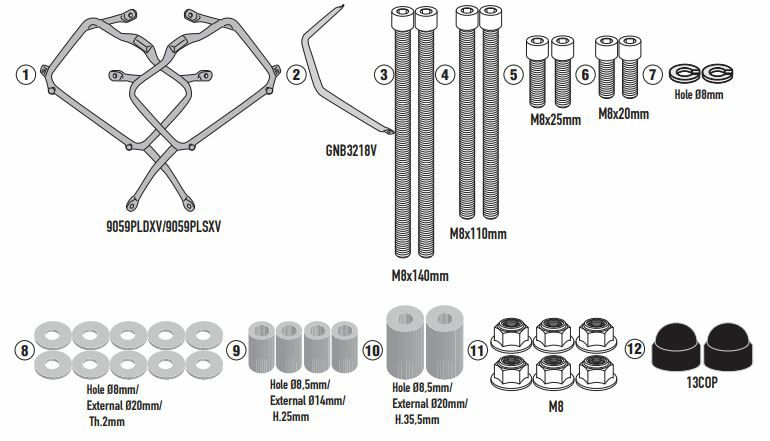 1
9059PLDXV/9059PLSXV

2
GNB3218V

3
M8x140mm

4
M8x110mm

5
M8x25mm

6
M8x20mm

7
Hole Ø8mm

8
Hole Ø8mm/
External Ø20mm/
Th.2mm

9
Hole Ø8,5mm/
External Ø14mm/
H.25mm

10
Hole Ø8,5mm/
External Ø20mm/
H.35,5mm

11
M8

12
13COP