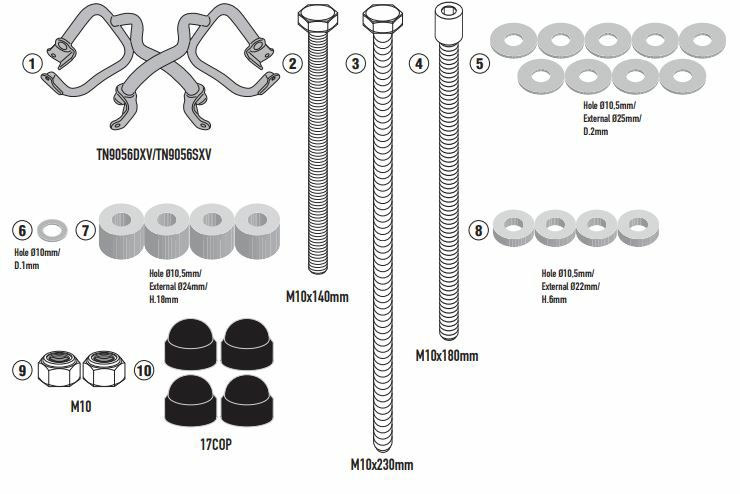 1

TN9056DXV/TN9056SXV

2

M10x140mm

3

M10x230mm

4

M10x180mm

5

Hole Ø10,5mm/
External Ø25mm/
D.2mm

6

Hole Ø10mm/
D.1mm

7

Hole Ø10,5mm/
External Ø24mm/
H.18mm

8

Hole Ø10,5mm/
External Ø22mm/
H.6mm

9

M10

10

17COP