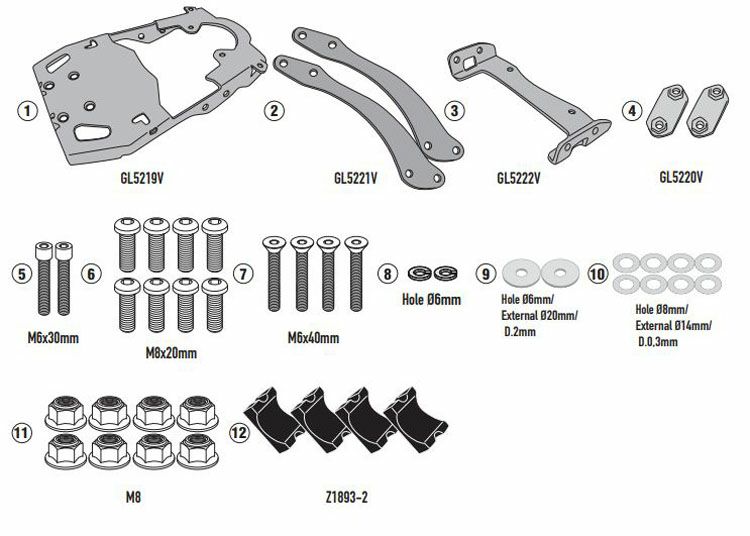 1
GL5219V

2
GL5221V

3
GL5222V

4
GL5220V

5
M6x30mm

6
M8x20mm

7
M6x40mm

8
Hole Ø6mm

9
Hole Ø6mm/
External Ø20mm/
D.2mm

10
Hole Ø8mm/
External Ø14mm/
D.0,3mm

11
M8

12
Z1893-2