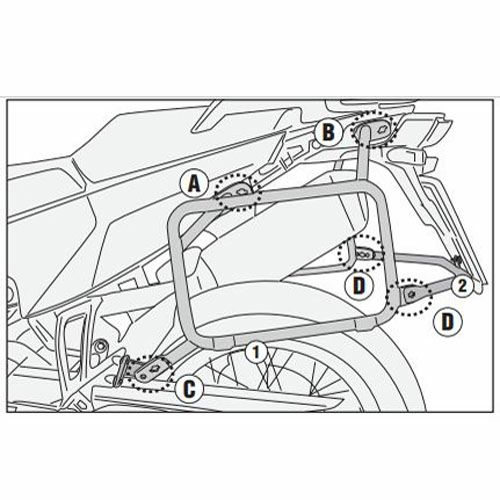 B
A
D
2
D
1
C