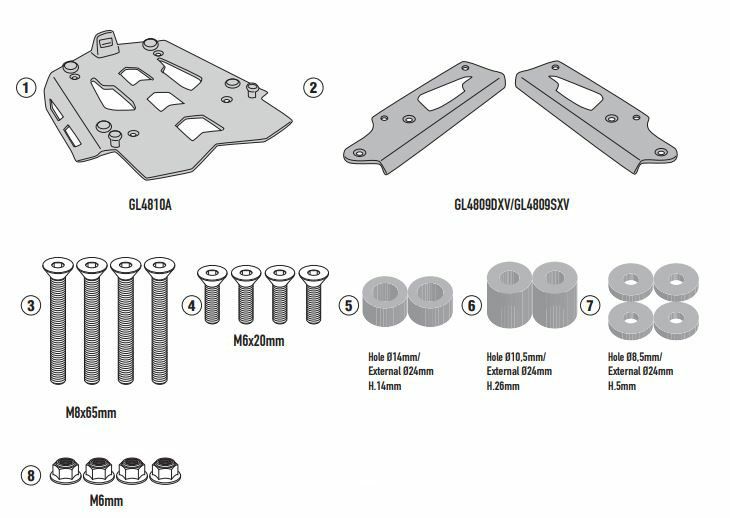 1

GL4810A

2

GL4809DXV/GL4809SXV

3

M8x65mm

4

M6x20mm

5

Hole Ø14mm/
External Ø24mm
H.14mm

6

Hole Ø10,5mm/
External Ø24mm
H.26mm

7

Hole Ø8,5mm/
External Ø24mm
H.5mm

8

M6mm