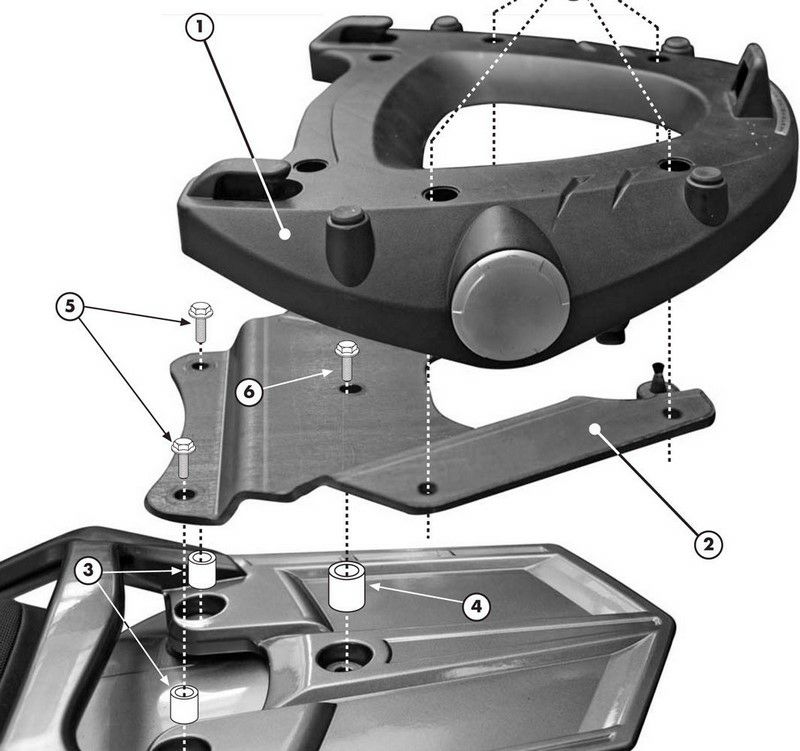 1
5
6
2
3
4