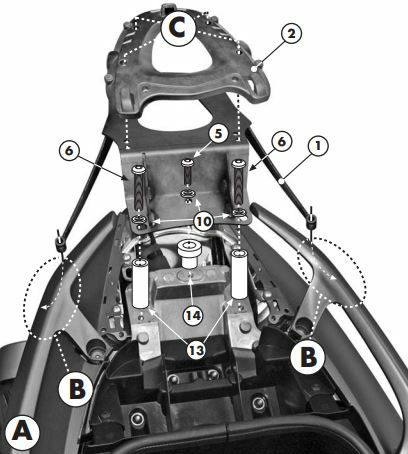 C
2
5
6
6
1
10
14
13
B
B
A