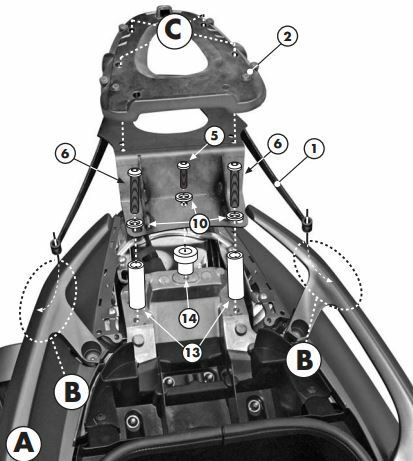 C
2
5
6
6
1
10
14
13
B
B
A