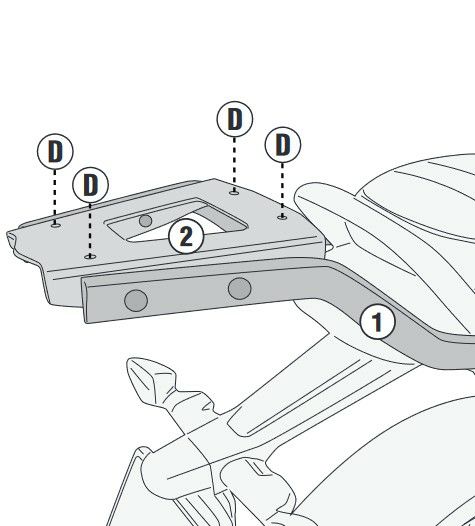 D
D
D
D
2
1