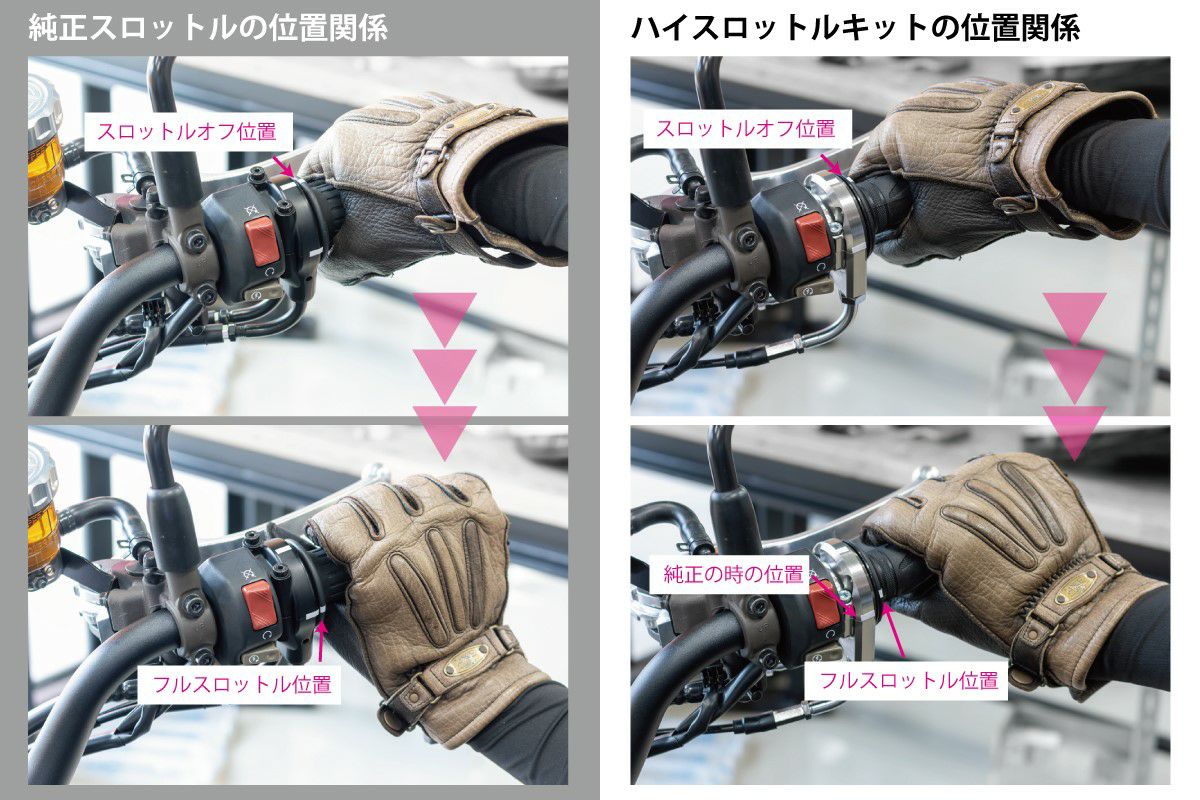 純正スロットルの位置関係

スロットルオフ位置

フルスロットル位置

ハイスロットルキットの位置関係

スロットルオフ位置

純正の時の位置

フルスロットル位置