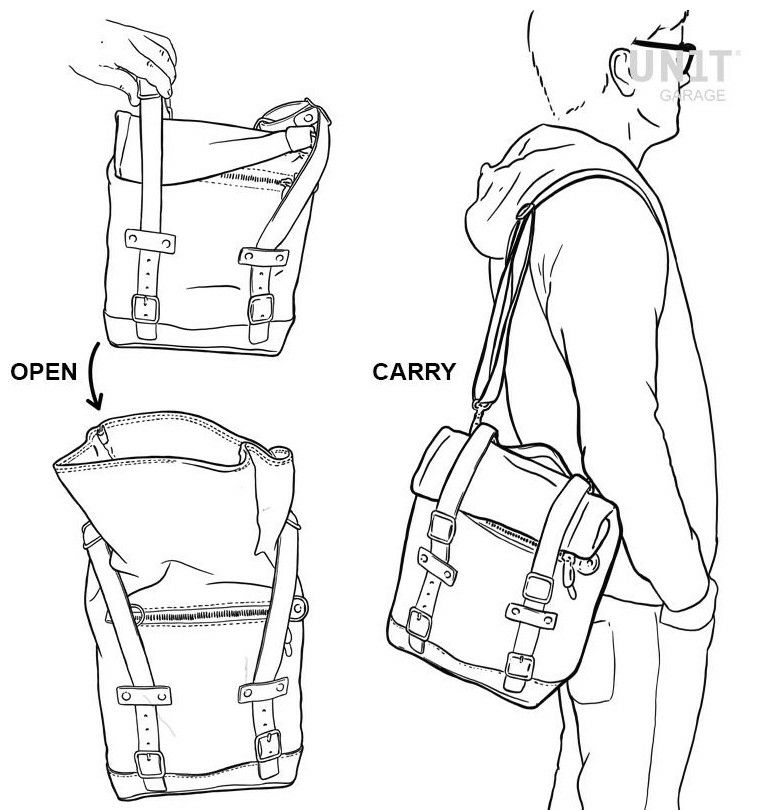 UNIT
GARAGE

OPEN

CARRY