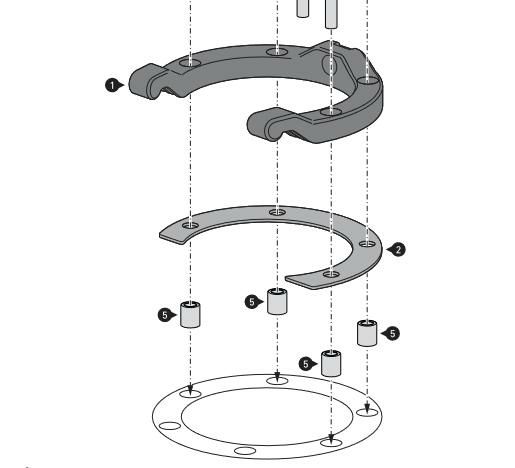 1
2
5
5
5
5