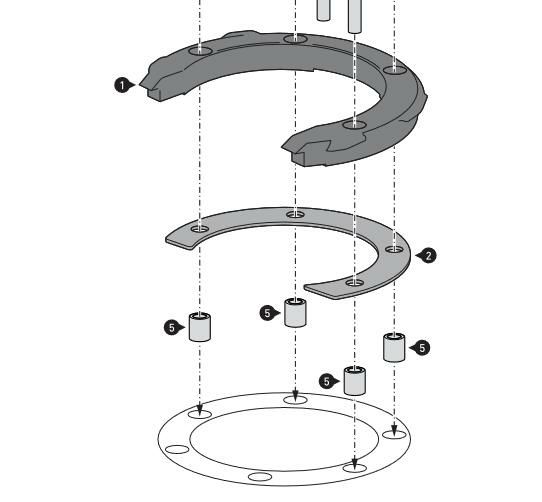 1
2
5
5
5
5