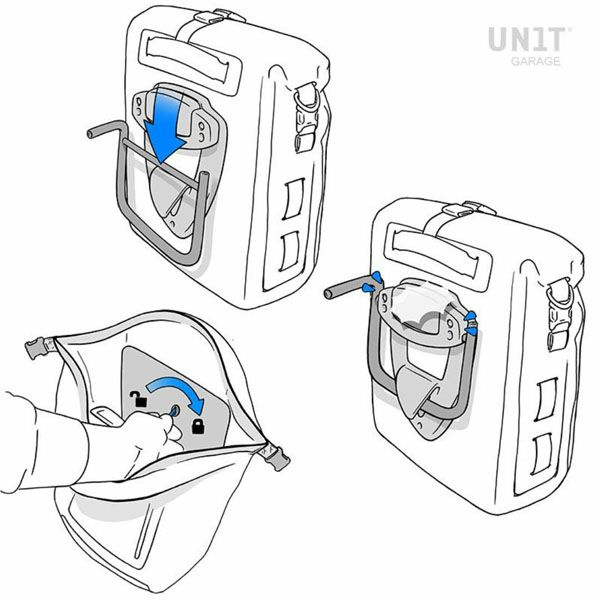 UNIT
GARAGE