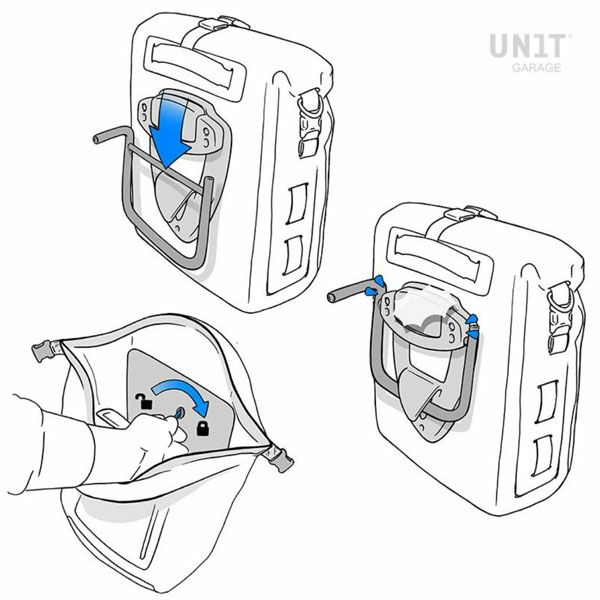 UNIT
GARAGE