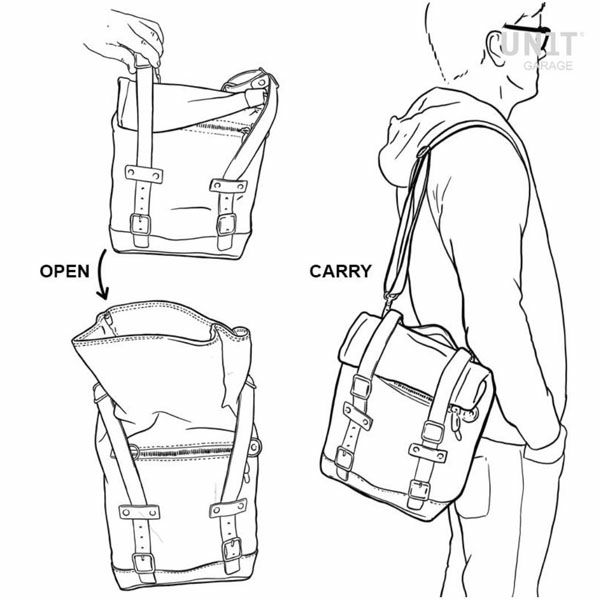 UNIT GARAGE

OPEN

CARRY