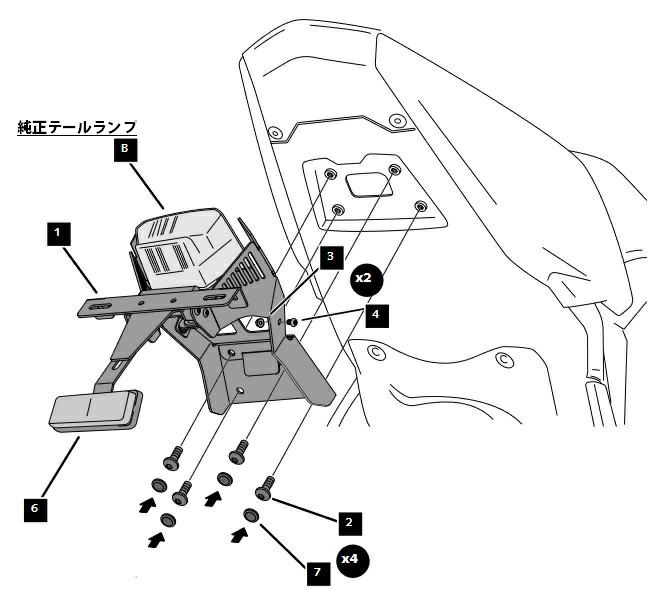 純正テールランプ

B

1

3

x2

4

6

2

7

x4