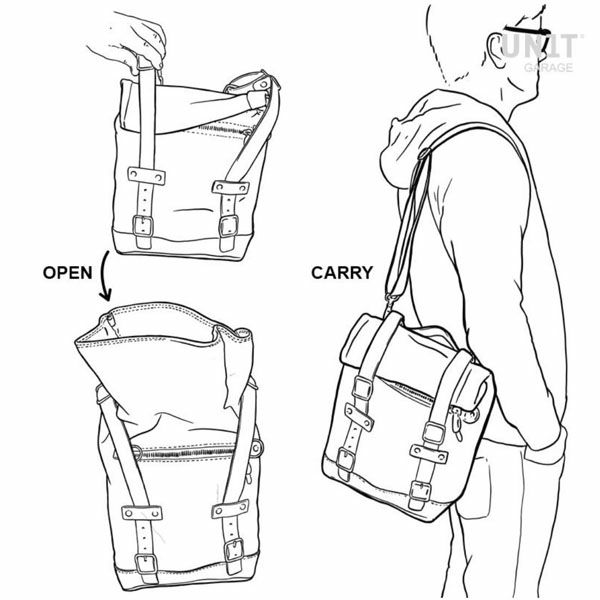 UNIT GARAGE

OPEN

CARRY