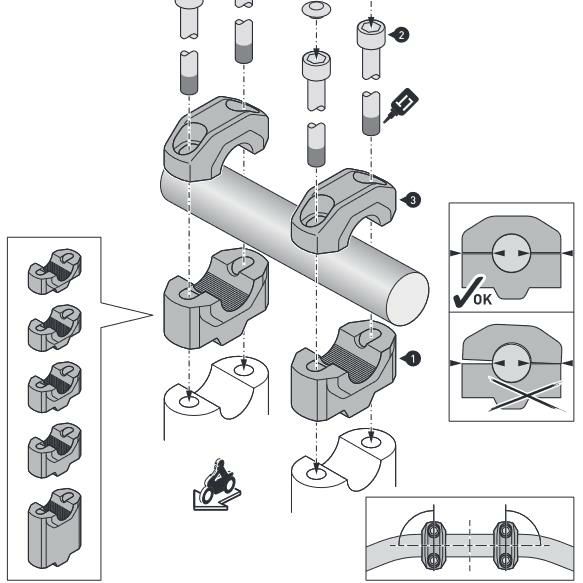 2
3
OK
1