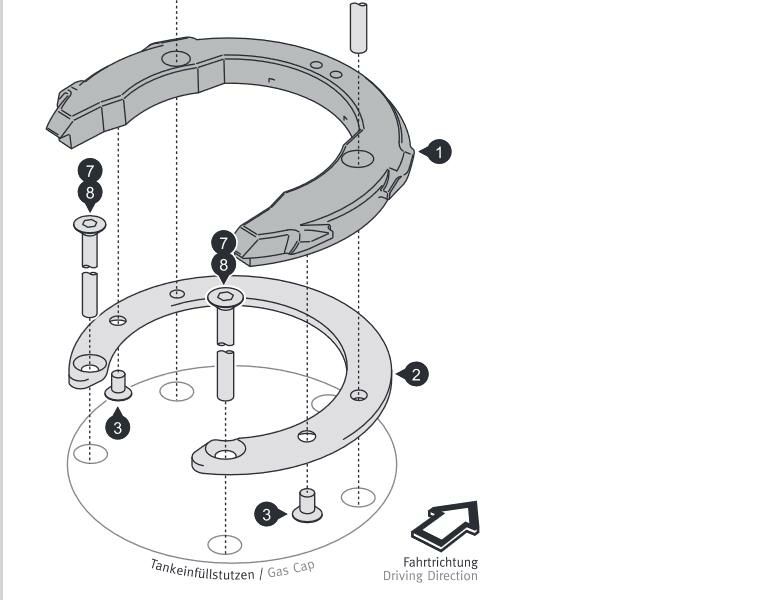 1

7
8

7
8

2

3

3

Tankeinfüllstutzen / Gas Cap

Fahrtrichtung
Driving Direction