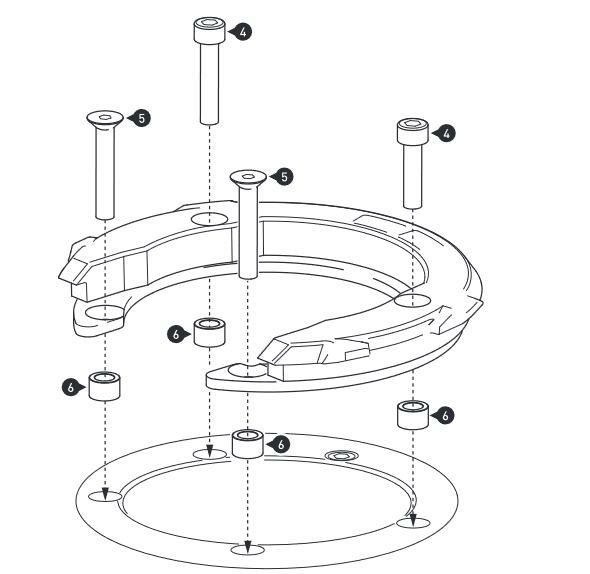 4
5
4
5
6
6
6
6