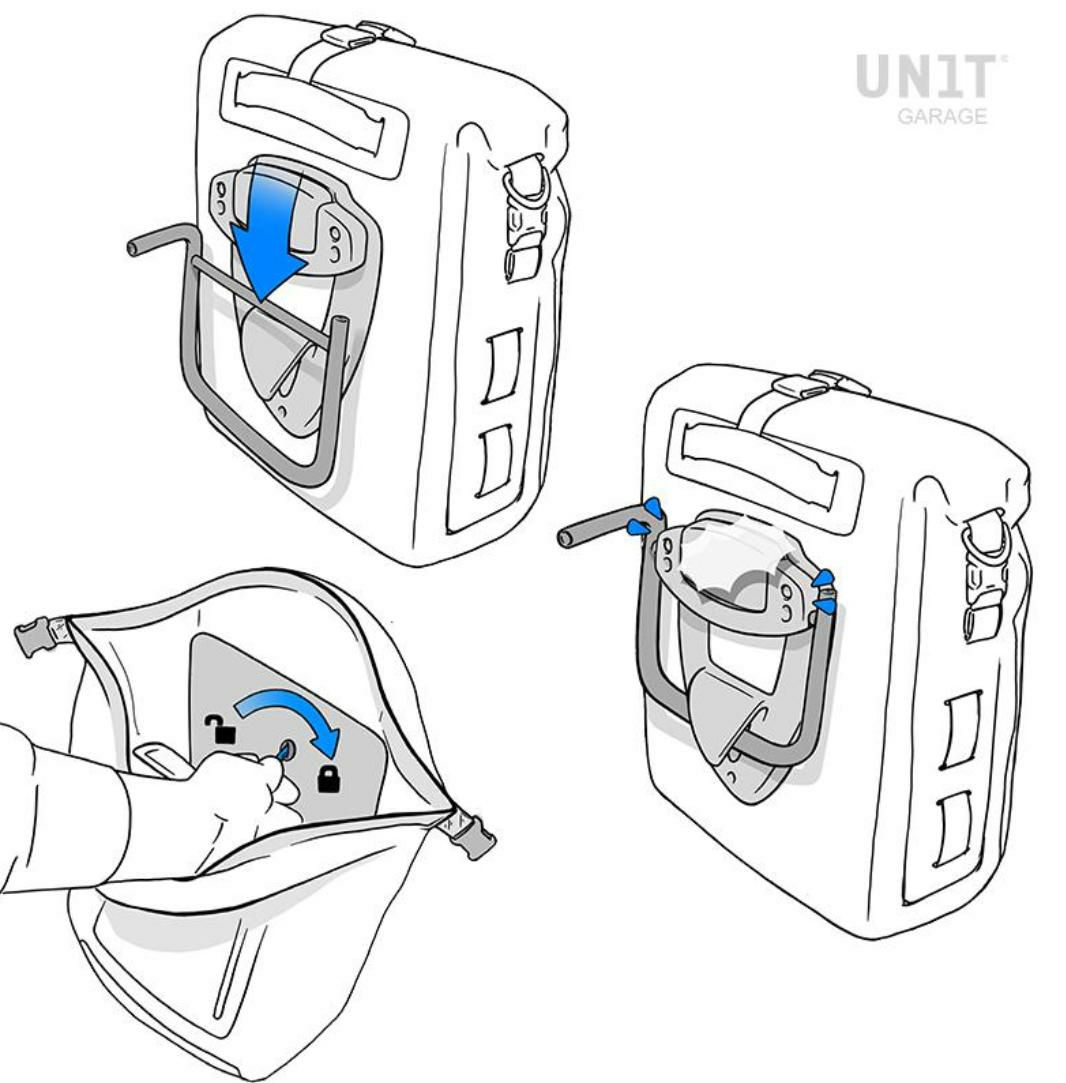 UNIT GARAGE