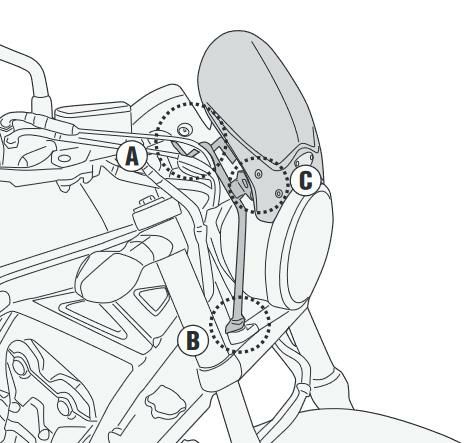 A
C
B