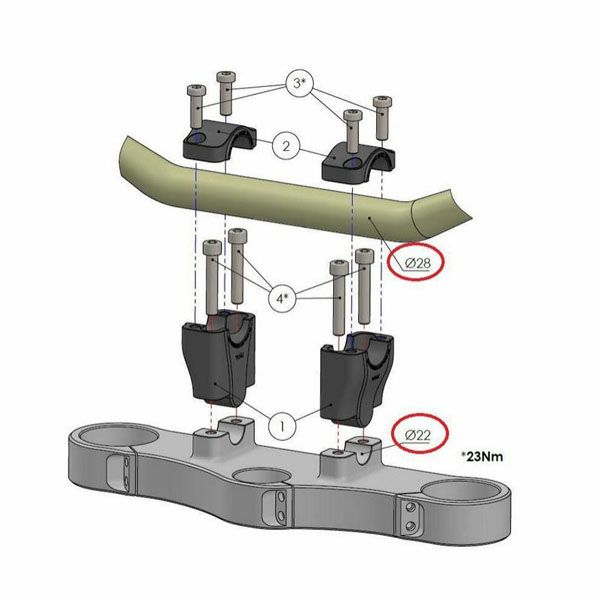 3*
2
Ø28
4*
1
Ø22
*23Nm