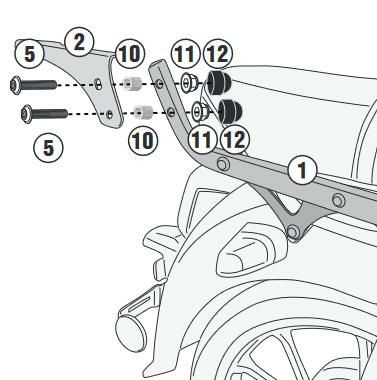 5
2
10
11
12
5
10
11
12
1