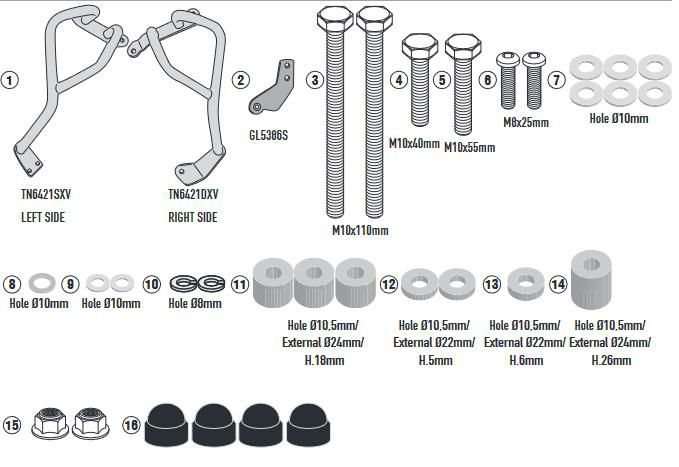 1
TN6421SXV
LEFT SIDE
TN6421DXV
RIGHT SIDE
2
GL5386S
3
M10x110mm
4
M10x40mm
5
M10x55mm
6
M8x25mm
7
Hole Ø10mm

8
Hole Ø10mm
9
Hole Ø10mm
10
Hole Ø8mm
11
Hole Ø10,5mm/ External Ø24mm/ H.18mm
12
Hole Ø10,5mm/ External Ø22mm/ H.5mm
13
Hole Ø10,5mm/ External Ø22mm/ H.6mm
14
Hole Ø10,5mm/ External Ø24mm/ H.26mm

15
16