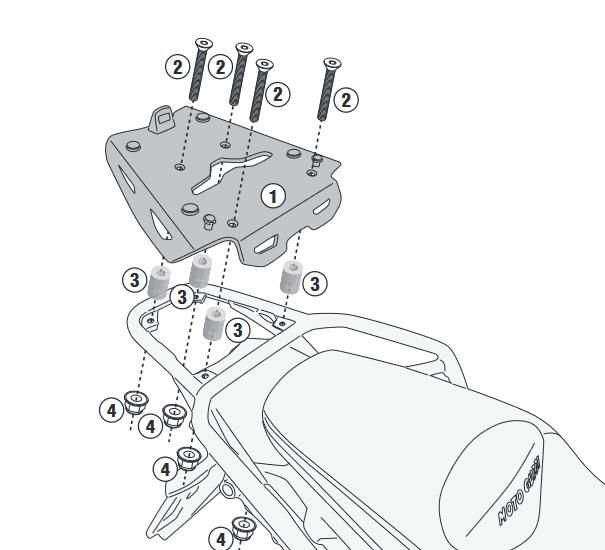 2
2
2
2
1
3
3
3
3
4
4
4
4
MOTO GUZZI