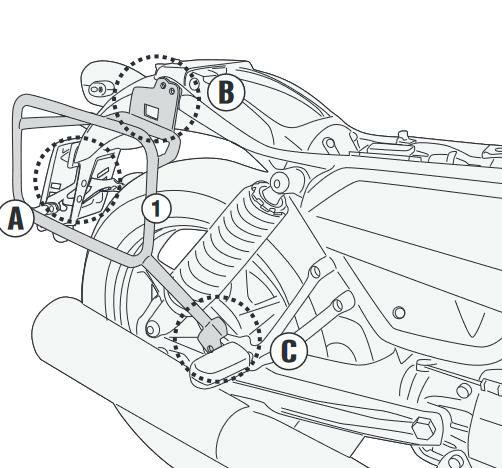 B
A
1
C