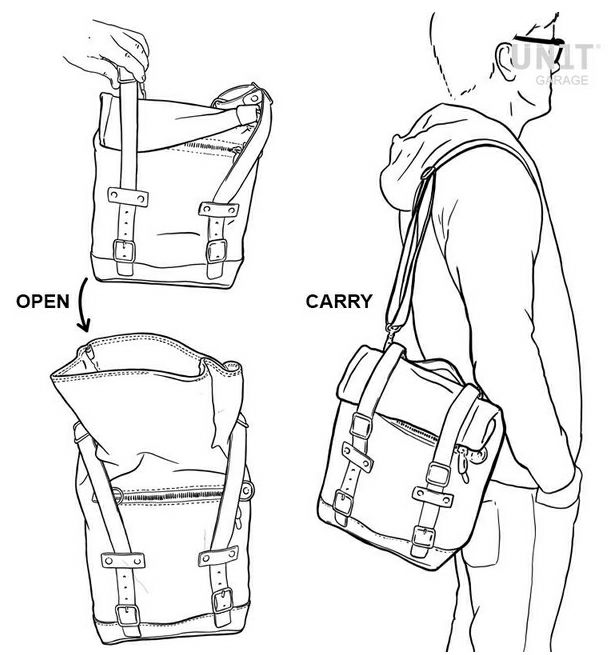 UNIT
GARAGE

OPEN

CARRY