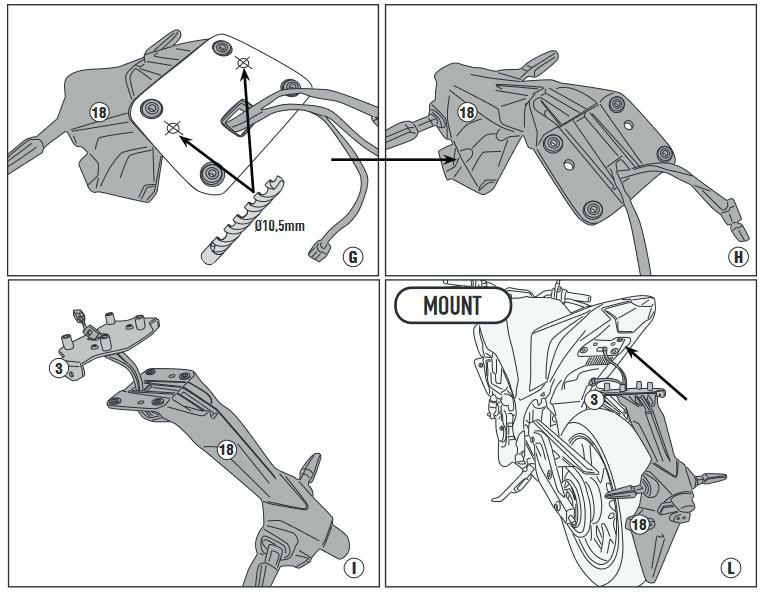 18

Ø10,5mm

G

18

H

3

18

I

MOUNT

3

18

L