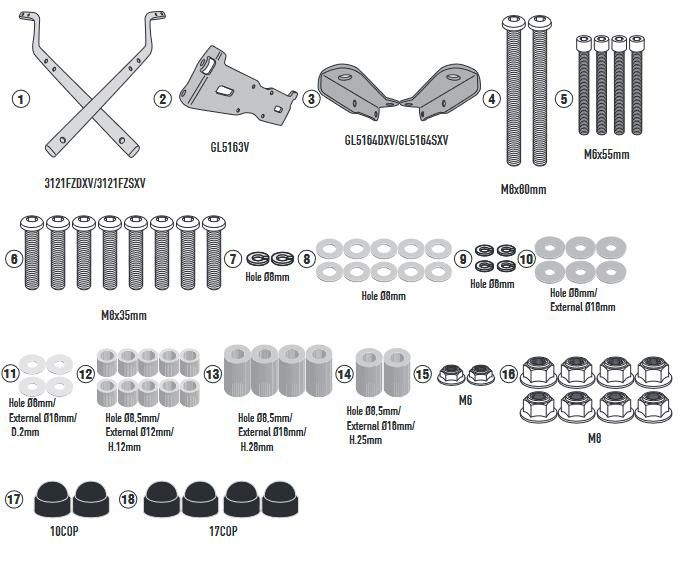 1
3121FZDXV/3121FZSXV

2
GL5163V

3
GL5164DXV/GL5164SXV

4
M8x80mm

5
M6x55mm

6
M8x35mm

7
Hole Ø8mm

8
Hole Ø8mm

9
Hole Ø8mm

10
Hole Ø8mm/
External Ø18mm

11
Hole Ø8mm/
External Ø18mm/
D.2mm

12
Hole Ø8,5mm/
External Ø12mm/
H.12mm

13
Hole Ø8,5mm/
External Ø18mm/
H.28mm

14
Hole Ø8,5mm/
External Ø18mm/
H.25mm

15
M6

16
M8

17
10COP

18
17COP